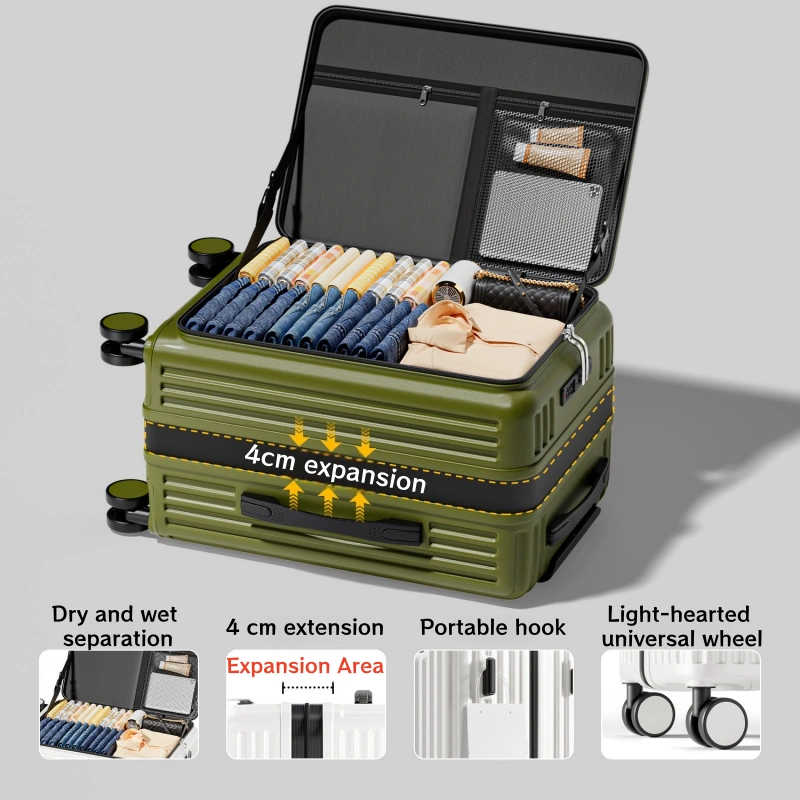 4cm expansion

Dry and wet separation

4 cm extension

Expansion Area

Portable hook

Light-hearted universal wheel