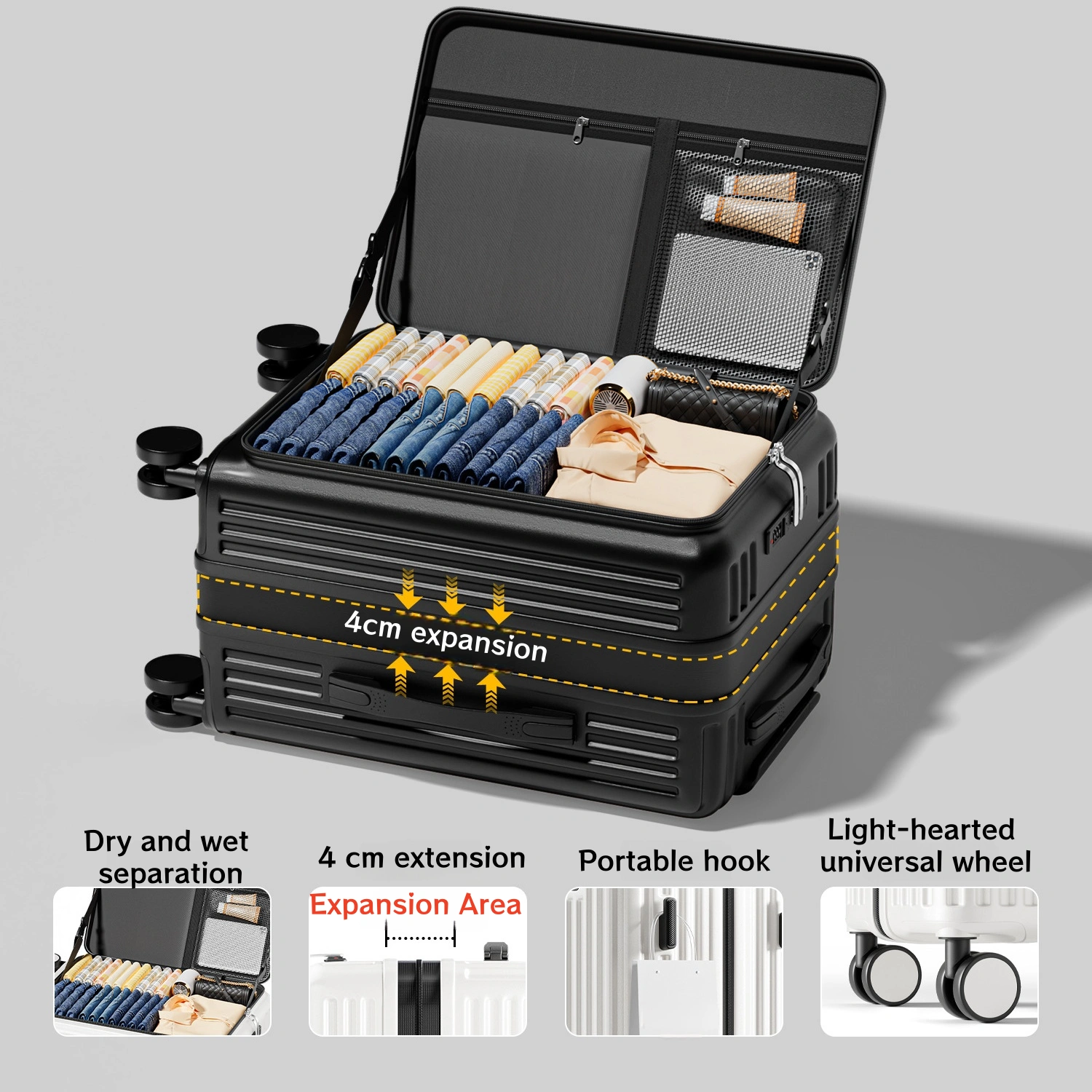 4cm expansion

Dry and wet separation

4 cm extension

Expansion Area

Portable hook

Light-hearted universal wheel